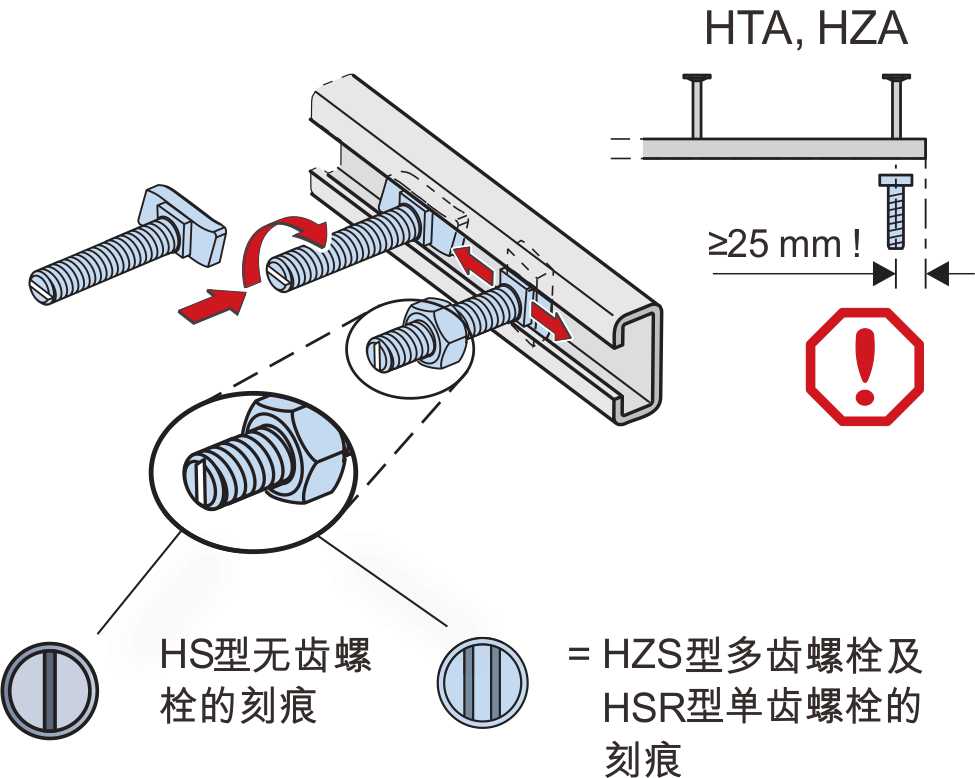 HTA, HZA

≥25 mm !

HS型无齿螺栓的刻痕

= HZS型多齿螺栓及HSR型单齿螺栓的刻痕